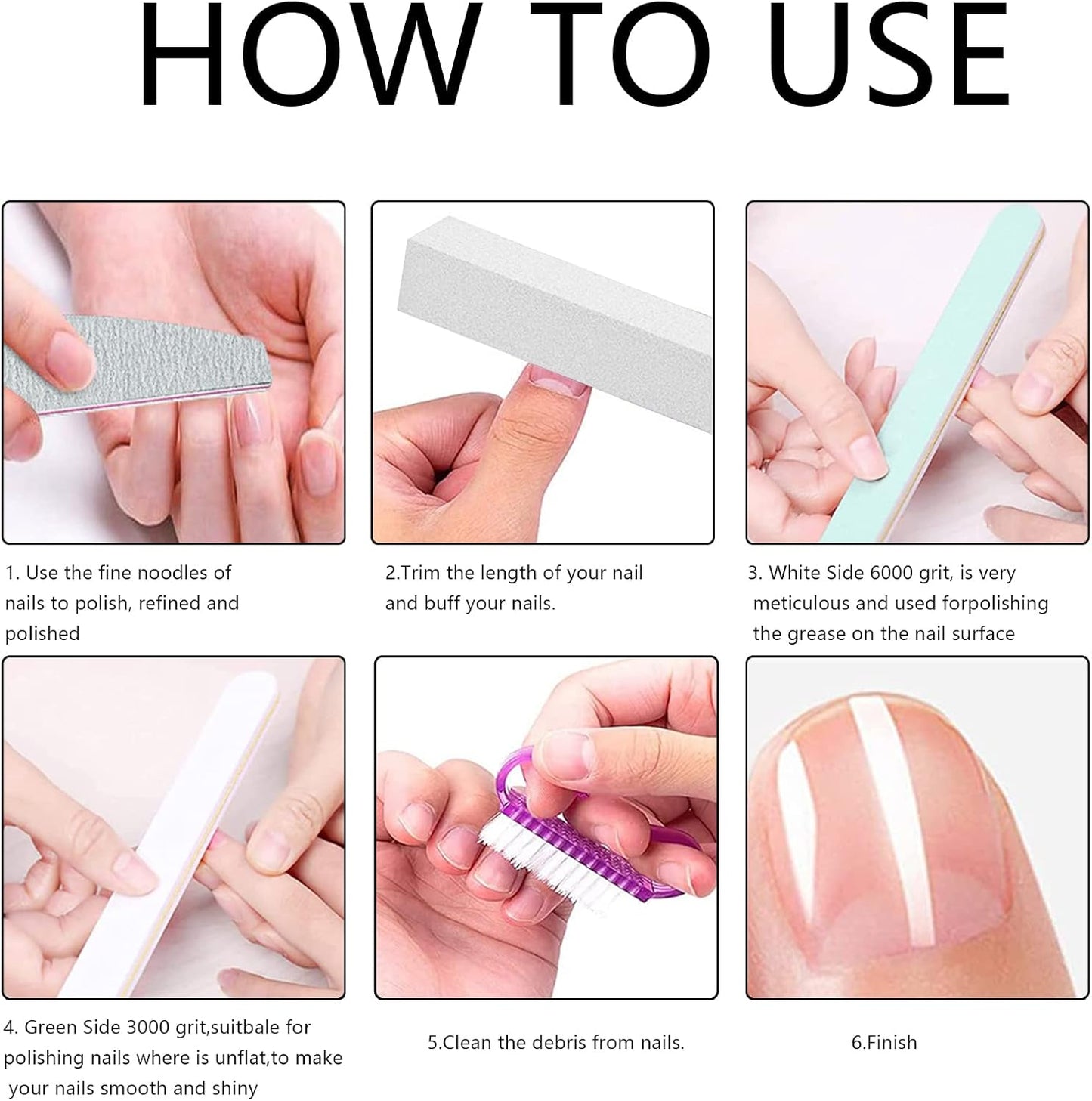 HOW TO USE

1. Use the fine noodles of nails to polish, refined and polished

2.Trim the length of your nail and buff your nails.

3. White Side 6000 grit, is very meticulous and used forpolishing the grease on the nail surface

4. Green Side 3000 grit,suitbale for polishing nails where is unflat,to make your nails smooth and shiny

5.Clean the debris from nails.

6.Finish